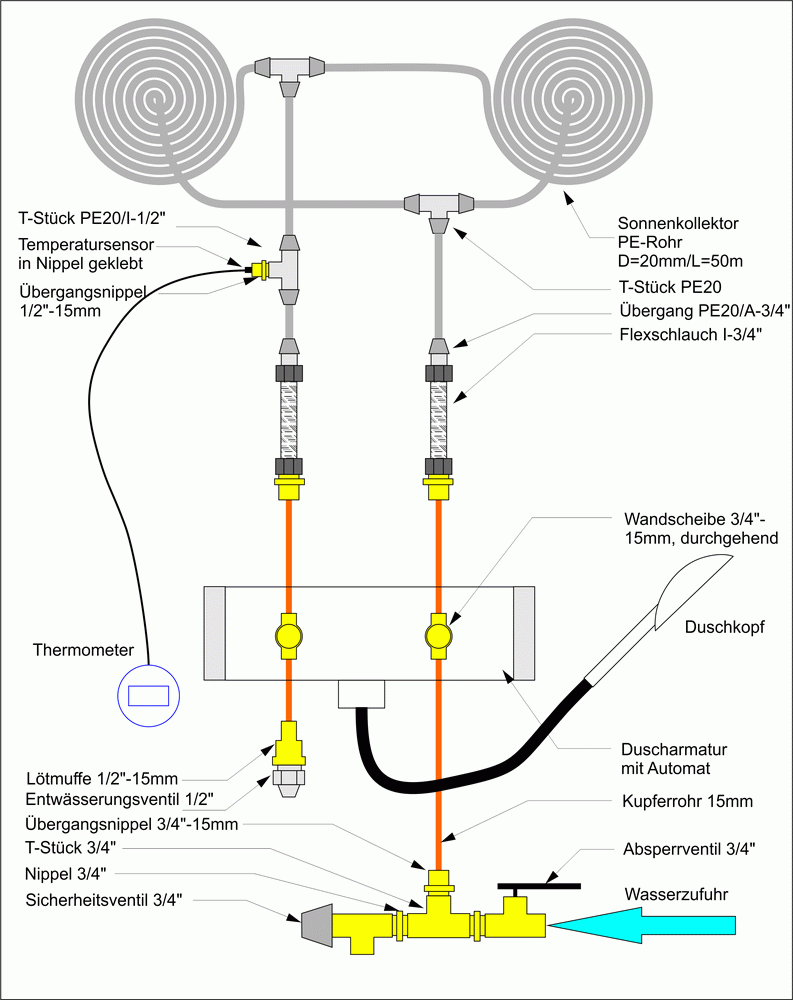 T-Stück PE20/I-1/2"
Temperatursensor in Nippel geklebt
Übergangsnippel 1/2"-15mm

Sonnenkollektor PE-Rohr D=20mm/L=50m
T-Stück PE20
Übergang PE20/A-3/4"
Flexschlauch I-3/4"

Wandscheibe 3/4"-15mm, durchgehend

Duschkopf

Thermometer

Duscharmatur mit Automat

Lötmuffe 1/2"-15mm
Entwässerungsventil 1/2"
Übergangsnippel 3/4"-15mm
T-Stück 3/4"
Nippel 3/4"
Sicherheitsventil 3/4"

Kupferrohr 15mm
Absperrventil 3/4"
Wasserzufuhr